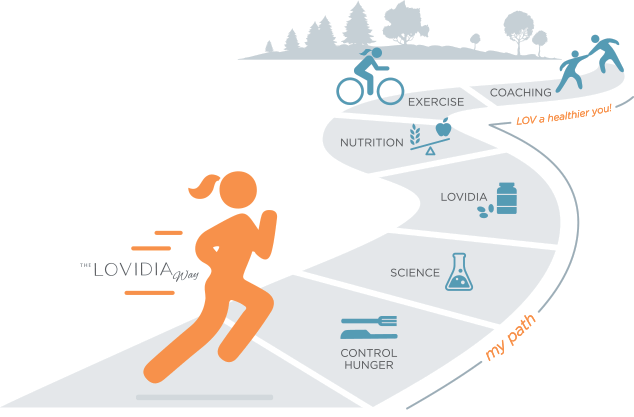 EXERCISE

COACHING

LOV a healthier you!

NUTRITION

LOVIDIA

THE LOVIDIA Way

SCIENCE

CONTROL HUNGER

my path